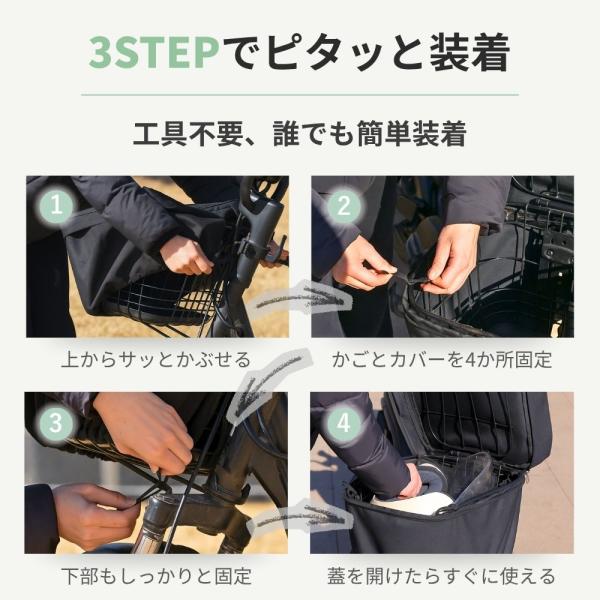 3STEPでピタッと装着

工具不要、誰でも簡単装着

1

上からサッとかぶせる

2

かごとカバーを4か所固定

3

下部もしっかりと固定

4

蓋を開けたらすぐに使える