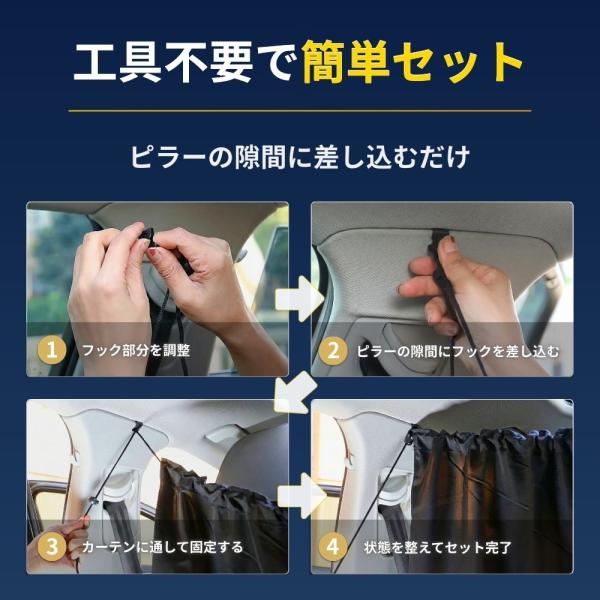 工具不要で簡単セット

ピラーの隙間に差し込むだけ

1 フック部分を調整

2 ピラーの隙間にフックを差し込む

3 カーテンに通して固定する

4 状態を整えてセット完了