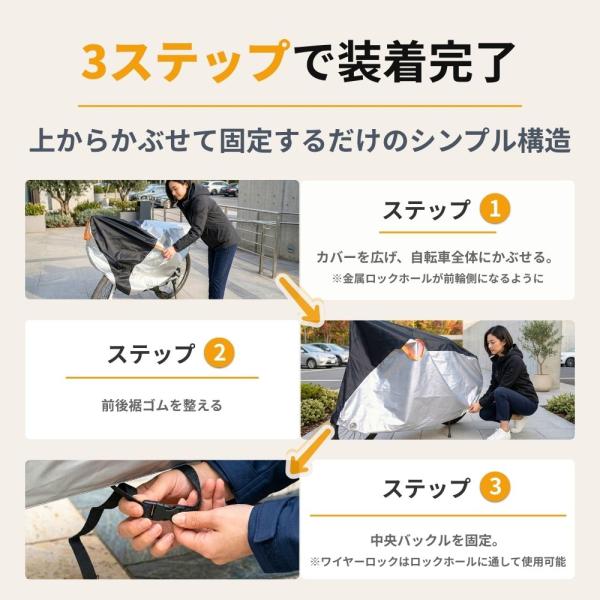 3ステップで装着完了

上からかぶせて固定するだけのシンプル構造

ステップ 1

カバーを広げ、自転車全体にかぶせる。
※金属ロックホールが前輪側になるように

ステップ 2

前後裾ゴムを整える

ステップ 3

中央バックルを固定。
※ワイヤーロックはロックホールに通して使用可能