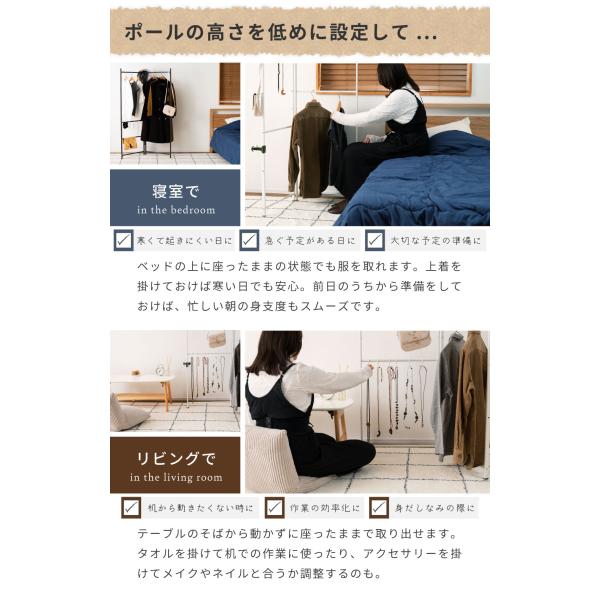 ポールの高さを低めに設定して ...

寝室で
in the bedroom

寒くて起きにくい日に

急ぐ予定がある日に

大切な予定の準備に

ベッドの上に座ったままの状態でも服を取れます。上着を掛けておけば寒い日でも安心。前日のうちから準備をしておけば、忙しい朝の身支度もスムーズです。

リビングで
in the living room

机から動きたくない時に

作業の効率化に

身だしなみの際に

テーブルのそばから動かずに座ったままで取り出せます。タオルを掛けて机での作業に使ったり、アクセサリーを掛けてメイクやネイルと合うか調整するのも。