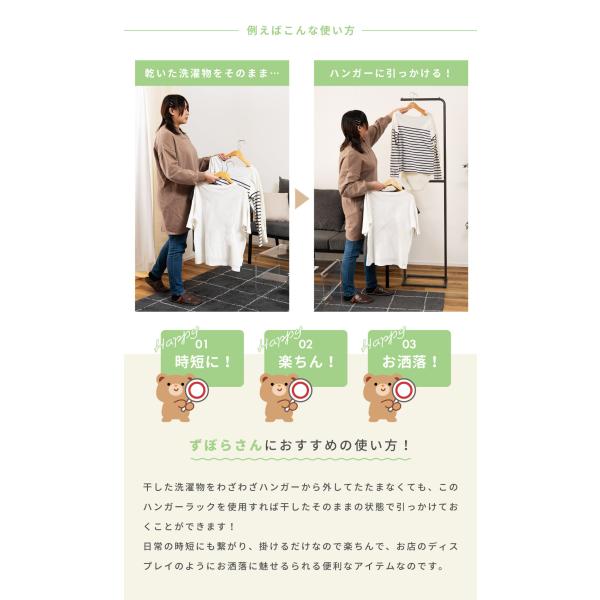 例えばこんな使い方

乾いた洗濯物をそのまま…

ハンガーに引っかける！

Happy 01
時短に！

Happy 02
楽ちん！

Happy 03
お洒落！

ずぼらさんにおすすめの使い方！

干した洗濯物をわざわざハンガーから外してたたまなくても、このハンガーラックを使用すれば干したそのままの状態で引っかけておくことができます！
日常の時短にも繋がり、掛けるだけなので楽ちんで、お店のディスプレイのようにお洒落に魅せるられる便利なアイテムなのです。