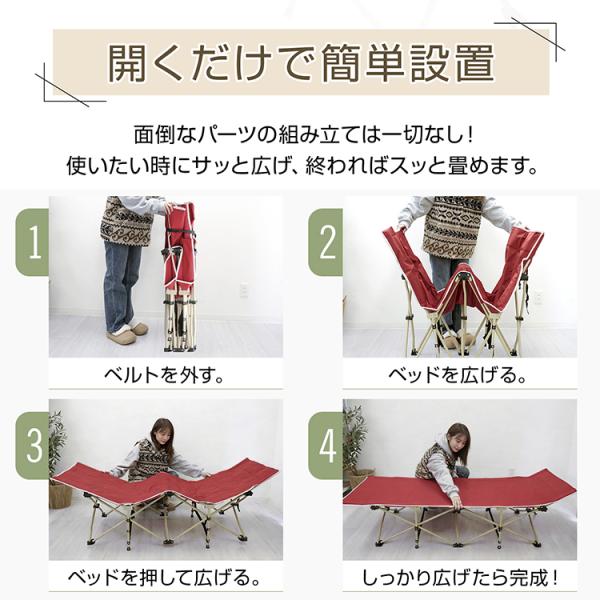 開くだけで簡単設置

面倒なパーツの組み立ては一切なし！
使いたい時にサッと広げ、終わればスッと畳めます。

1

ベルトを外す。

2

ベッドを広げる。

3

ベッドを押して広げる。

4

しっかり広げたら完成！