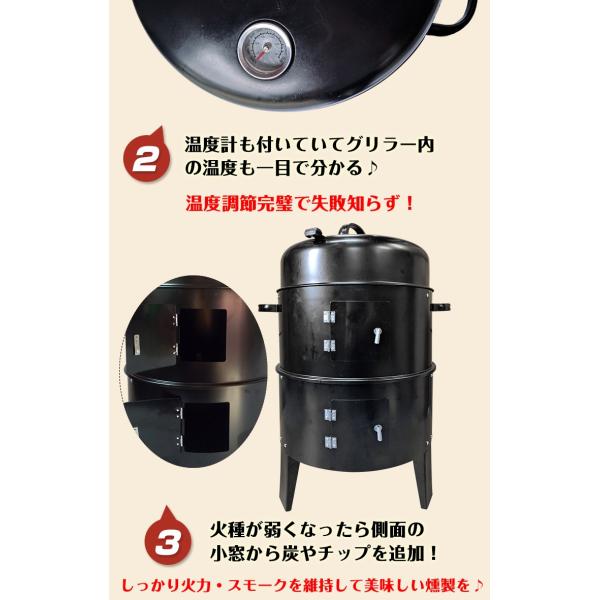 2
温度計も付いていてグリラー内の温度も一目で分かる♪

温度調節完璧で失敗知らず！

3
火種が弱くなったら側面の小窓から炭やチップを追加！

しっかり火力・スモークを維持して美味しい燻製を♪