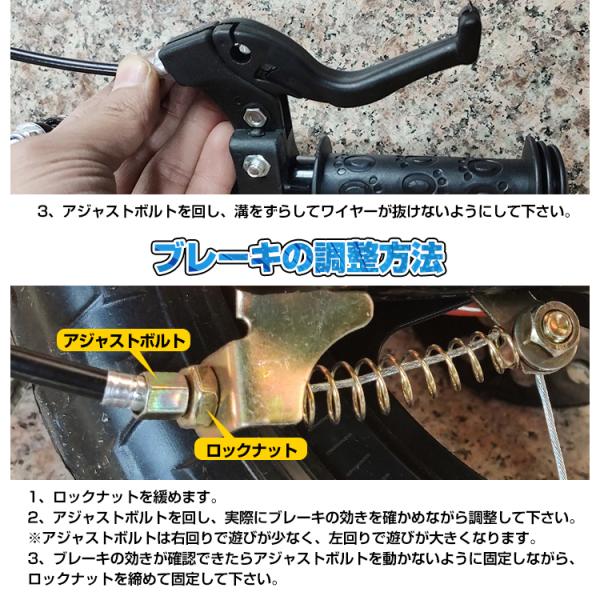 3、アジャストボルトを回し、溝をずらしてワイヤーが抜けないようにして下さい。

ブレーキの調整方法

アジャストボルト

ロックナット

1、ロックナットを緩めます。
2、アジャストボルトを回し、実際にブレーキの効きを確かめながら調整して下さい。
※アジャストボルトは右回りで遊びが少なく、左回りで遊びが大きくなります。
3、ブレーキの効きが確認できたらアジャストボルトを動かないように固定しながら、ロックナットを締めて固定して下さい。