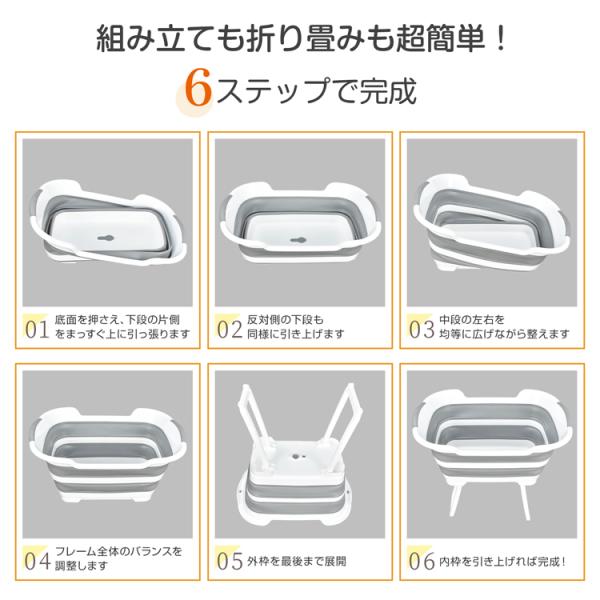 組み立ても折り畳みも超簡単！

6ステップで完成

01 底面を押さえ、下段の片側をまっすぐ上に引っ張ります

02 反対側の下段も同様に引き上げます

03 中段の左右を均等に広げながら整えます

04 フレーム全体のバランスを調整します

05 外枠を最後まで展開

06 内枠を引き上げれば完成！