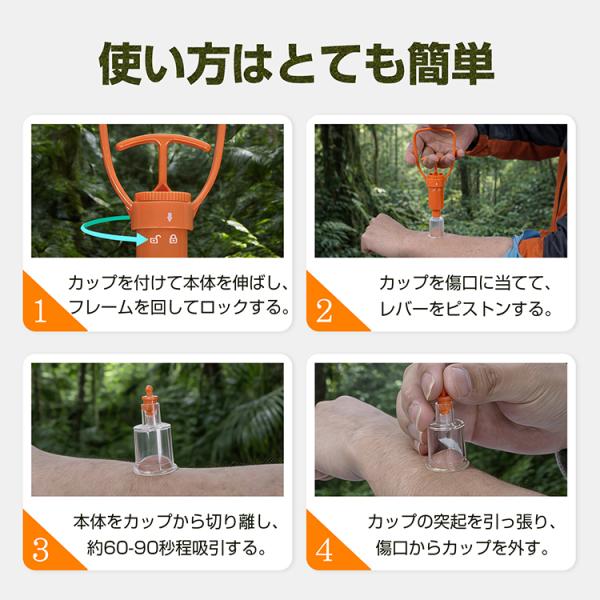 使い方はとても簡単

1
カップを付けて本体を伸ばし、フレームを回してロックする。

2
カップを傷口に当てて、レバーをピストンする。

3
本体をカップから切り離し、約60-90秒程吸引する。

4
カップの突起を引っ張り、傷口からカップを外す。