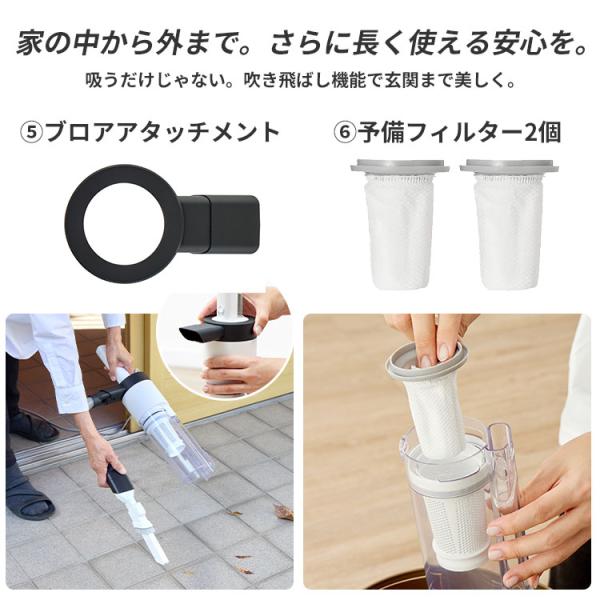 家の中から外まで。さらに長く使える安心を。

吸うだけじゃない。吹き飛ばし機能で玄関まで美しく。

⑤ブロアアタッチメント

⑥予備フィルター2個