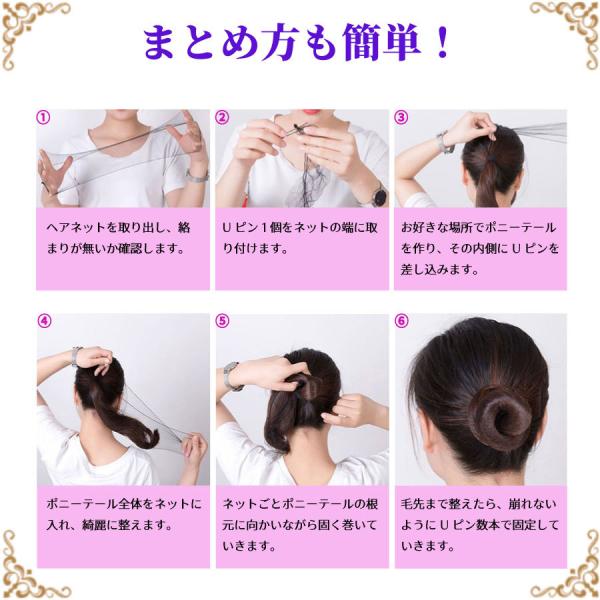 まとめ方も簡単！

①
ヘアネットを取り出し、絡まりが無いか確認します。

②
Uピン1個をネットの端に取り付けます。

③
お好きな場所でポニーテールを作り、その内側にUピンを差し込みます。

④
ポニーテール全体をネットに入れ、綺麗に整えます。

⑤
ネットごとポニーテールの根元に向かいながら固く巻いていきます。

⑥
毛先まで整えたら、崩れないようにUピン数本で固定していきます。