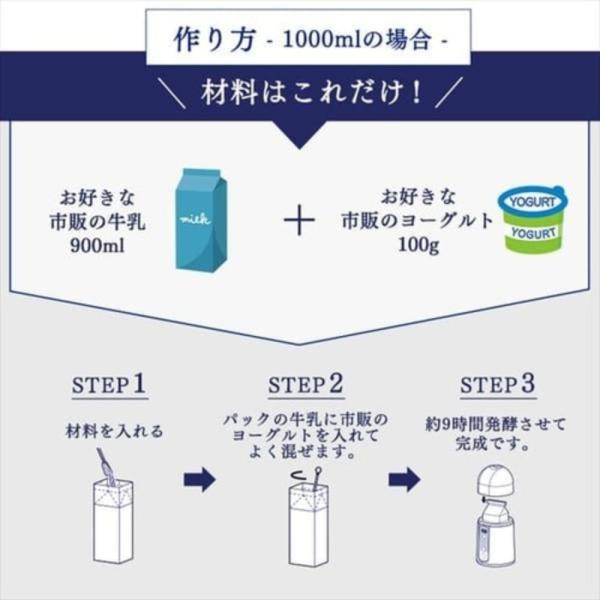 作り方 - 1000mlの場合 -

材料はこれだけ！

お好きな市販の牛乳 900ml

milk

＋

お好きな市販のヨーグルト 100g

YOGURT

YOGURT

STEP 1

材料を入れる

STEP 2

パックの牛乳に市販のヨーグルトを入れてよく混ぜます。

STEP 3

約9時間発酵させて完成です。