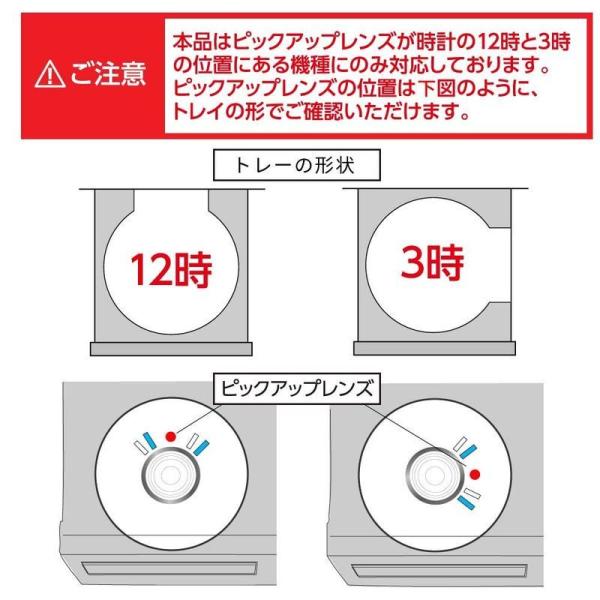 ご注意

本品はピックアップレンズが時計の12時と3時の位置にある機種にのみ対応しております。ピックアップレンズの位置は下図のように、トレイの形でご確認いただけます。

トレーの形状

12時

3時

ピックアップレンズ