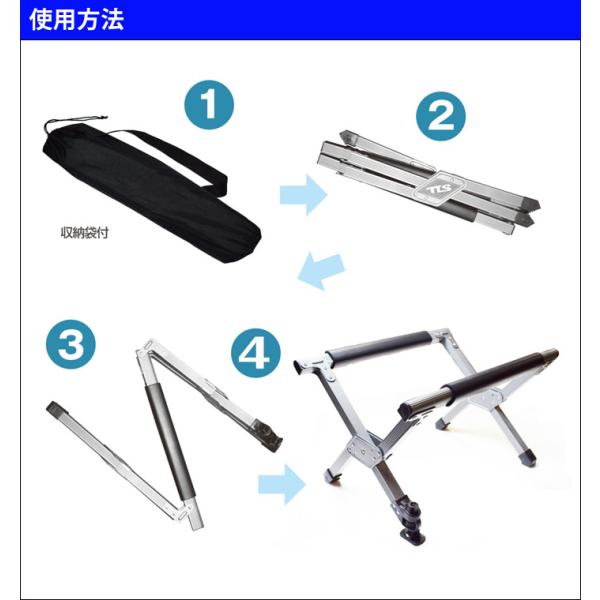 使用方法

1

収納袋付

2

TLS

3

4