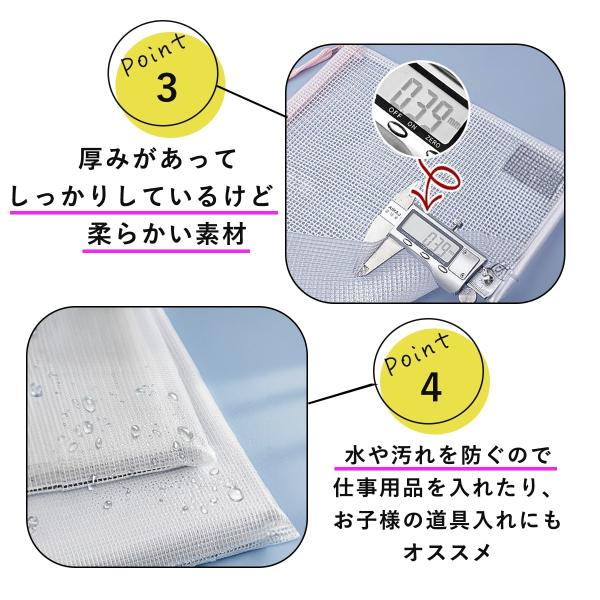 Point
3

厚みがあって
しっかりしているけど
柔らかい素材

0.39 mm
OFF ON ZERO

0.39

Point
4

水や汚れを防ぐので
仕事用品を入れたり、
お子様の道具入れにも
オススメ