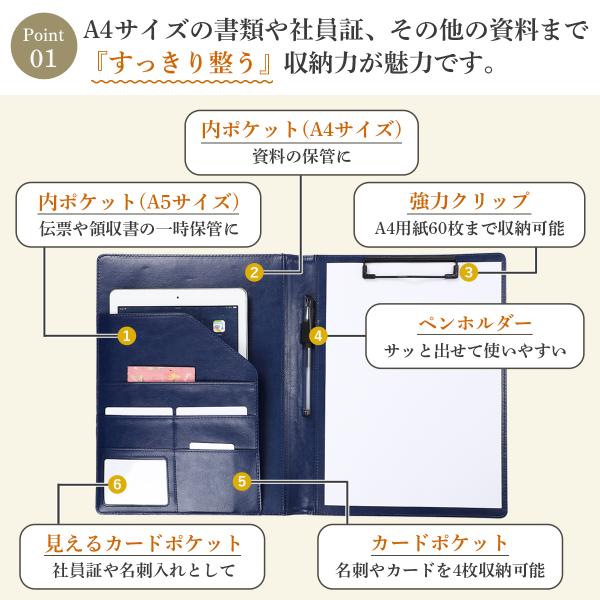 Point 01

A4サイズの書類や社員証、その他の資料まで『すっきり整う』収納力が魅力です。

内ポケット(A4サイズ)
資料の保管に

内ポケット(A5サイズ)
伝票や領収書の一時保管に

強力クリップ
A4用紙60枚まで収納可能

ペンホルダー
サッと出せて使いやすい

見えるカードポケット
社員証や名刺入れとして

カードポケット
名刺やカードを4枚収納可能

1
2
3
4
5
6