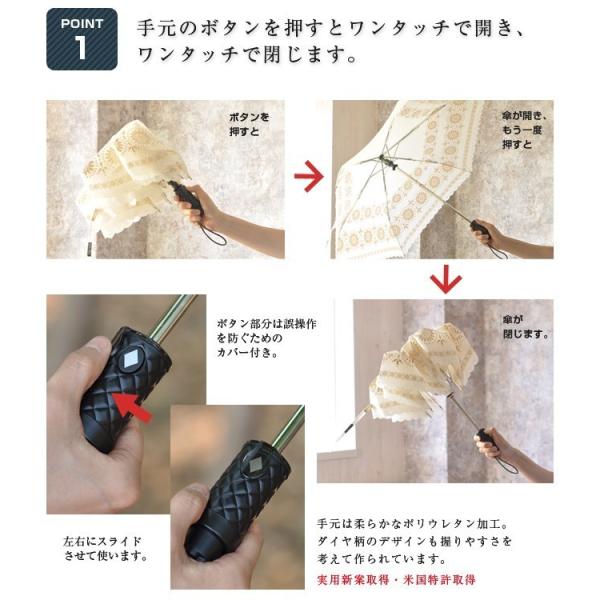 POINT
1

手元のボタンを押すとワンタッチで開き、ワンタッチで閉じます。

ボタンを押すと

傘が開き、もう一度押すと

傘が閉じます。

ボタン部分は誤操作を防ぐためのカバー付き。

左右にスライドさせて使います。

手元は柔らかなポリウレタン加工。ダイヤ柄のデザインも握りやすさを考えて作られています。

実用新案取得・米国特許取得