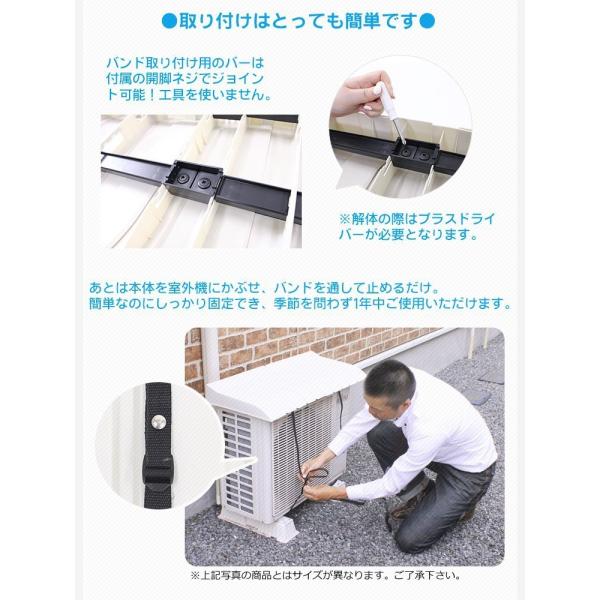 ●取り付けはとっても簡単です●

バンド取り付け用のバーは付属の開脚ネジでジョイント可能！工具を使いません。

※解体の際はプラスドライバーが必要となります。

あとは本体を室外機にかぶせ、バンドを通して止めるだけ。
簡単なのにしっかり固定でき、季節を問わず1年中ご使用いただけます。

※上記写真の商品とはサイズが異なります。ご了承下さい。