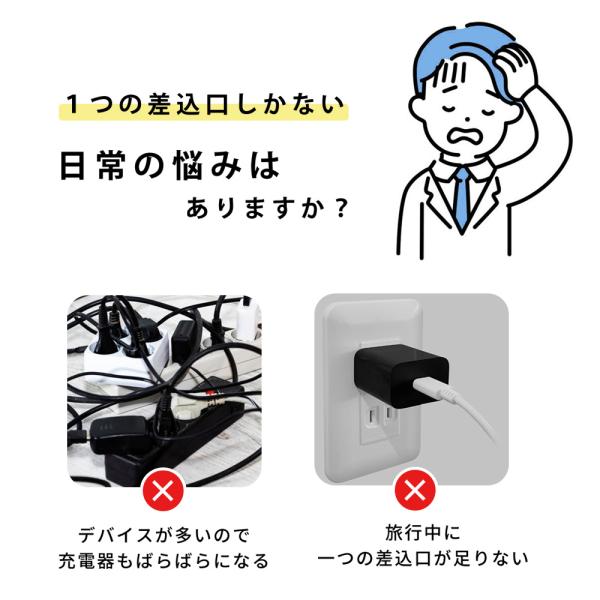 １つの差込口しかない

日常の悩みは

ありますか？

デバイスが多いので
充電器もばらばらになる

旅行中に
一つの差込口が足りない