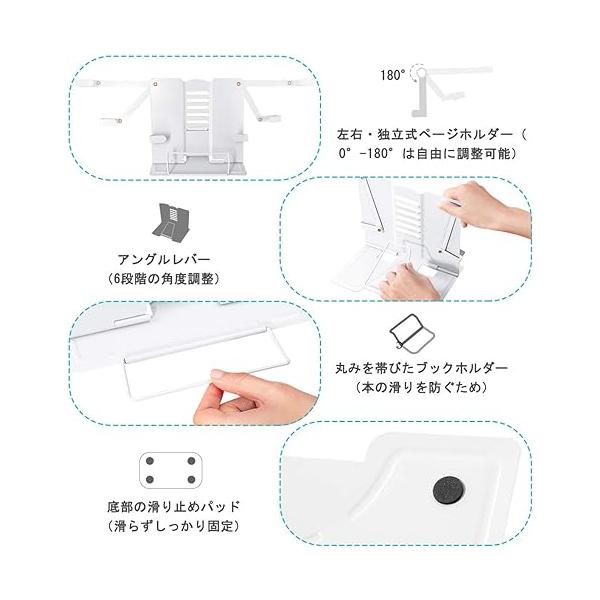 180°

左右・独立式ページホルダー（0°-180°は自由に調整可能）

アングルレバー
（6段階の角度調整）

丸みを帯びたブックホルダー
（本の滑りを防ぐため）

底部の滑り止めパッド
（滑らずしっかり固定）