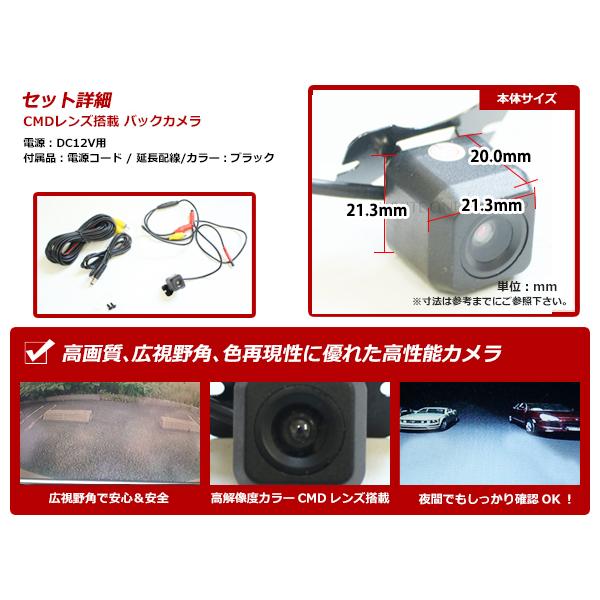 セット詳細
CMDレンズ搭載 バックカメラ
電源：DC12V用
付属品：電源コード / 延長配線/カラー：ブラック

本体サイズ
20.0mm
21.3mm
21.3mm
単位：mm
※寸法は参考までにご参照下さい。

高画質、広視野角、色再現性に優れた高性能カメラ

広視野角で安心＆安全
高解像度カラー CMD レンズ搭載
夜間でもしっかり確認 OK！