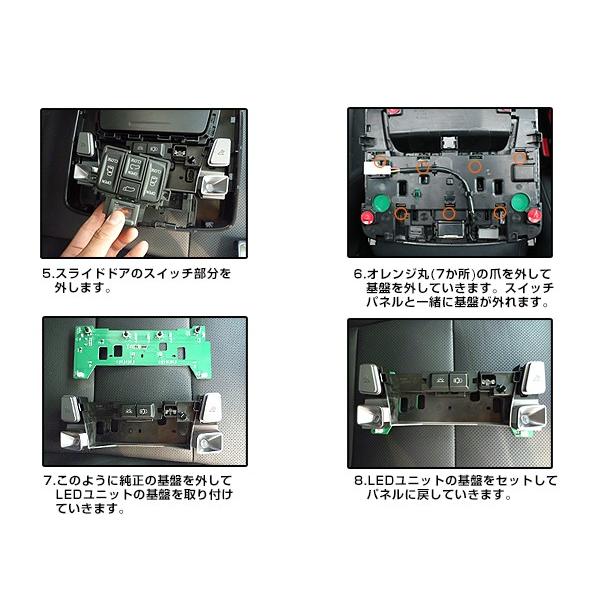 5.スライドドアのスイッチ部分を外します。

6.オレンジ丸(7か所)の爪を外して基盤を外していきます。スイッチパネルと一緒に基盤が外れます。

7.このように純正の基盤を外してLEDユニットの基盤を取り付けていきます。

8.LEDユニットの基盤をセットしてパネルに戻していきます。