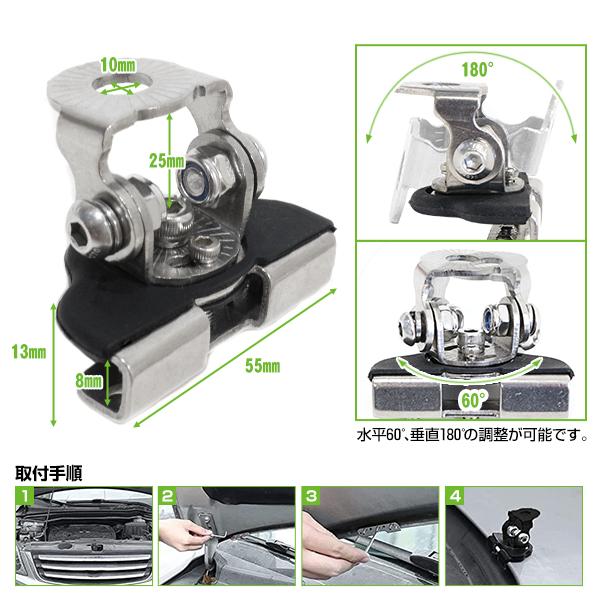 10mm
25mm
13mm
8mm
55mm
180°
60°
水平60°、垂直180°の調整が可能です。
取付手順
1
2
3
4