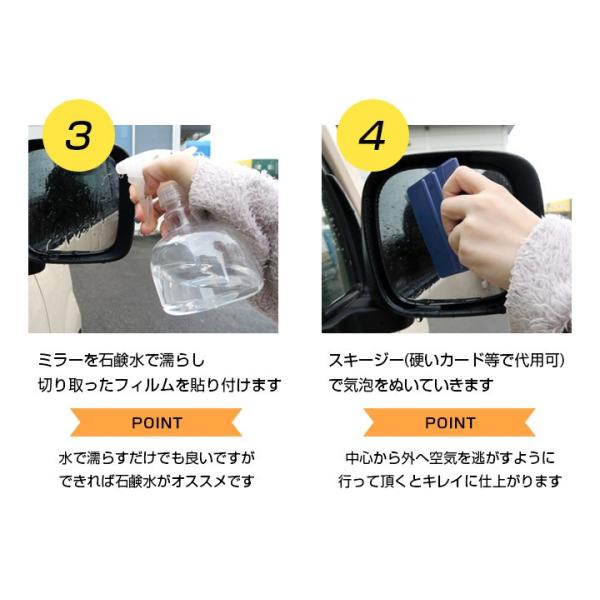 3

ミラーを石鹸水で濡らし
切り取ったフィルムを貼り付けます

POINT

水で濡らすだけでも良いですが
できれば石鹸水がオススメです

4

スキージー(硬いカード等で代用可)
で気泡をぬいていきます

POINT

中心から外へ空気を逃がすように
行って頂くとキレイに仕上がります