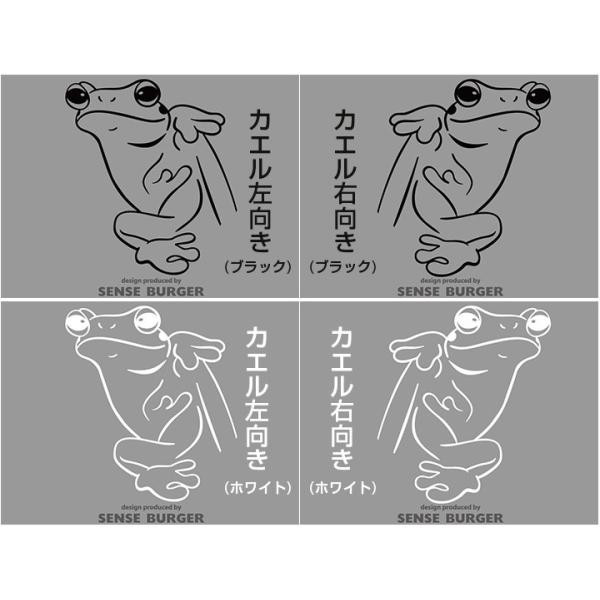 カエル左向き
(ブラック)
design produced by
SENSE BURGER

カエル右向き
(ブラック)
design produced by
SENSE BURGER

カエル左向き
(ホワイト)
design produced by
SENSE BURGER

カエル右向き
(ホワイト)
design produced by
SENSE BURGER