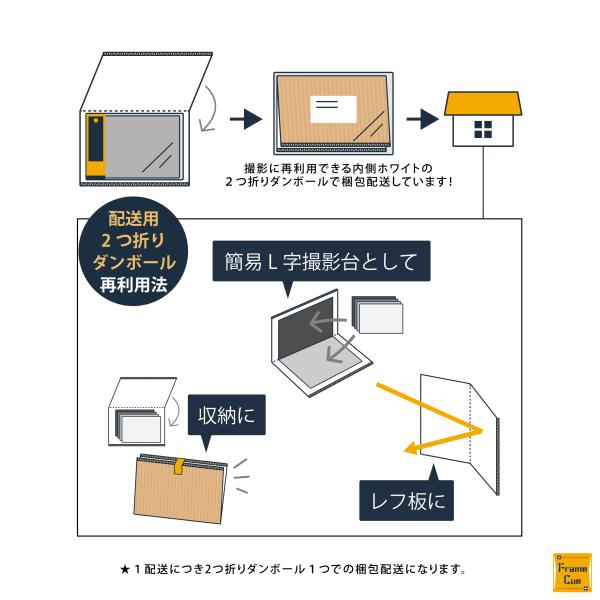 撮影に再利用できる内側ホワイトの
２つ折りダンボールで梱包配送しています！

配送用
２つ折り
ダンボール
再利用法

簡易Ｌ字撮影台として

収納に

レフ板に

★１配送につき2つ折りダンボール１つでの梱包配送になります。

Frame Cue