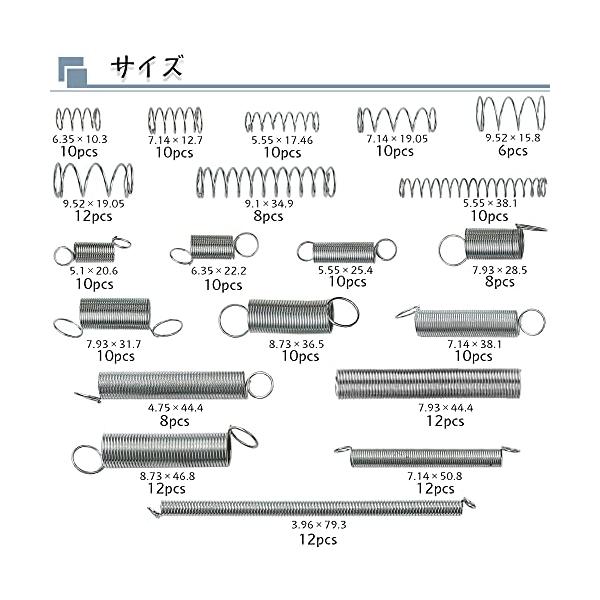 サイズ

6.35 × 10.3
10pcs

7.14 × 12.7
10pcs

5.55 × 17.46
10pcs

7.14 × 19.05
10pcs

9.52 × 15.8
6pcs

9.52 × 19.05
12pcs

9.1 × 34.9
8pcs

5.55 × 38.1
10pcs

5.1 × 20.6
10pcs

6.35 × 22.2
10pcs

5.55 × 25.4
10pcs

7.93 × 28.5
8pcs

7.93 × 31.7
10pcs

8.73 × 36.5
10pcs

7.14 × 38.1
10pcs

4.75 × 44.4
8pcs

7.93 × 44.4
12pcs

8.73 × 46.8
12pcs

7.14 × 50.8
12pcs

3.96 × 79.3
12pcs