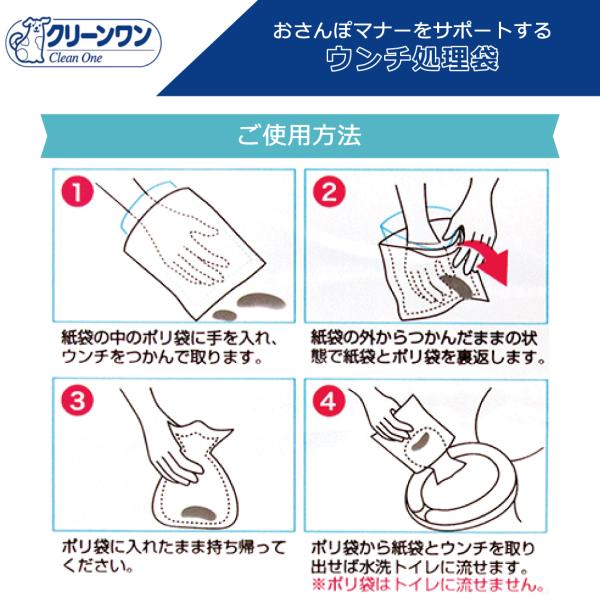 クリーンワン
Clean One

おさんぽマナーをサポートする
ウンチ処理袋

ご使用方法

1
紙袋の中のポリ袋に手を入れ、ウンチをつかんで取ります。

2
紙袋の外からつかんだままの状態で紙袋とポリ袋を裏返します。

3
ポリ袋に入れたまま持ち帰ってください。

4
ポリ袋から紙袋とウンチを取り出せば水洗トイレに流せます。
※ポリ袋はトイレに流せません。