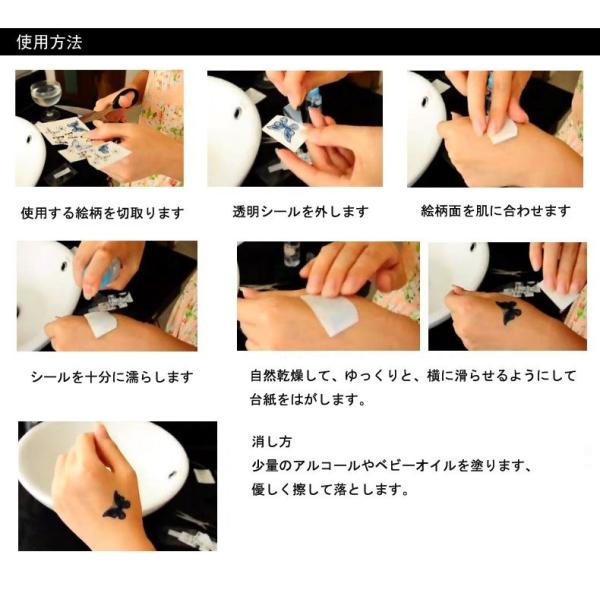 使用方法

使用する絵柄を切取ります

透明シールを外します

絵柄面を肌に合わせます

シールを十分に濡らします

自然乾燥して、ゆっくりと、横に滑らせるようにして台紙をはがします。

消し方
少量のアルコールやベビーオイルを塗ります、
優しく擦して落とします。