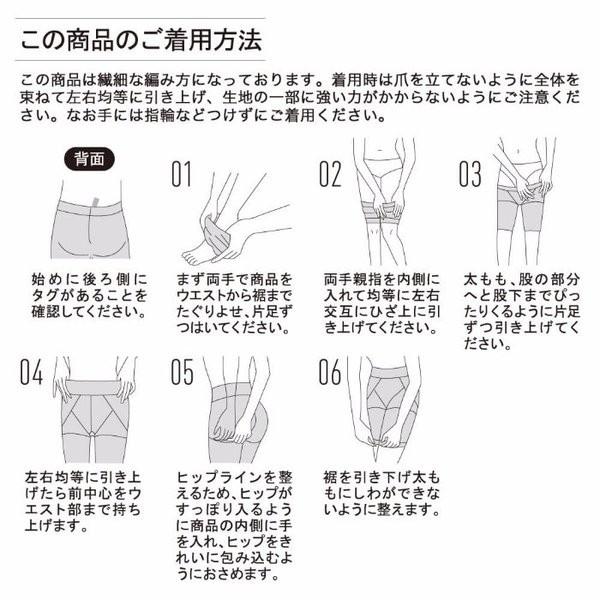 この商品のご着用方法

この商品は繊細な編み方になっております。着用時は爪を立てないように全体を束ねて左右均等に引き上げ、生地の一部に強い力がかからないようにご注意ください。なお手には指輪などつけずにご着用ください。

背面

始めに後ろ側にタグがあることを確認してください。

01

まず両手で商品をウエストから裾までたぐりよせ、片足ずつはいてください。

02

両手親指を内側に入れて均等に左右交互にひざ上に引き上げてください。

03

太もも、股の部分へと股下までぴったりくるように片足ずつ引き上げてください。

04

左右均等に引き上げたら前中心をウエスト部まで持ち上げます。

05

ヒップラインを整えるため、ヒップがすっぽり入るように商品の内側に手を入れ、ヒップをきれいに包み込むようにおさめます。

06

裾を引き下げ太ももにしわができないように整えます。