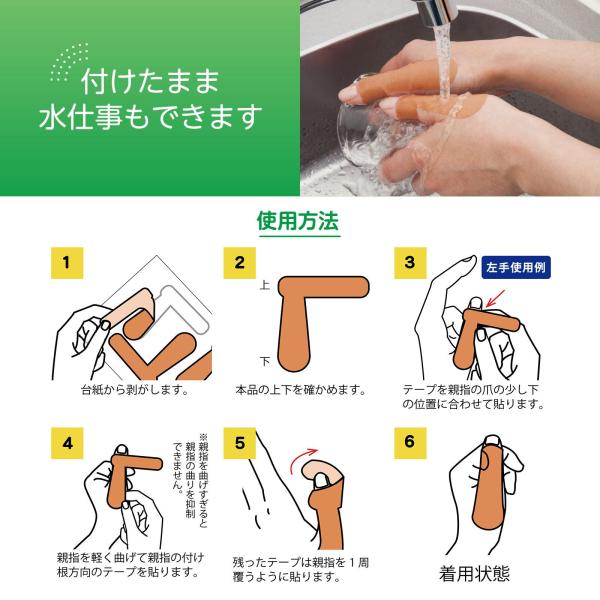 付けたまま
水仕事もできます

使用方法

1
台紙から剥がします。

2
上
下
本品の上下を確かめます。

3
左手使用例
テープを親指の爪の少し下の位置に合わせて貼ります。

4
※親指を曲げすぎると親指の曲りを抑制できません。
親指を軽く曲げて親指の付け根方向のテープを貼ります。

5
残ったテープは親指を１周覆うように貼ります。

6
着用状態