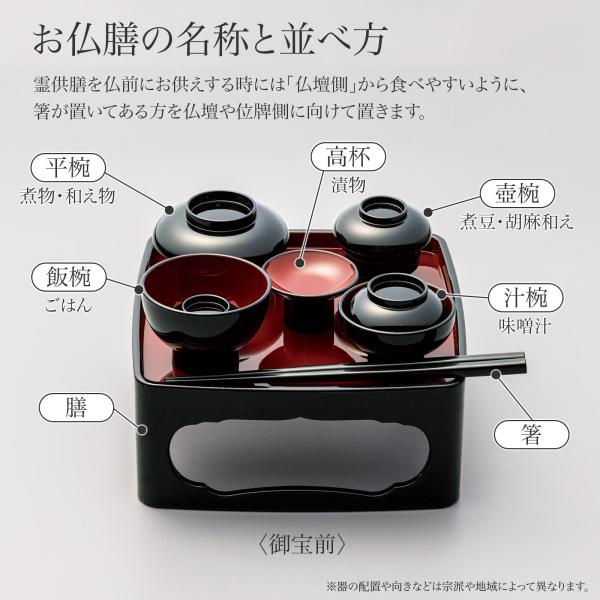 お仏膳の名称と並べ方

霊供膳を仏前にお供えする時には「仏壇側」から食べやすいように、箸が置いてある方を仏壇や位牌側に向けて置きます。

平椀
煮物・和え物

高杯
漬物

壺椀
煮豆・胡麻和え

飯椀
ごはん

汁椀
味噌汁

膳

箸

〈御宝前〉

※器の配置や向きなどは宗派や地域によって異なります。