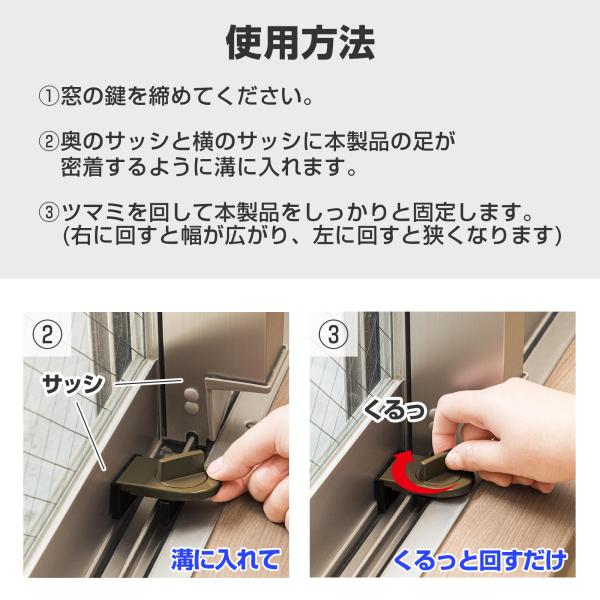 使用方法

①窓の鍵を締めてください。

②奥のサッシと横のサッシに本製品の足が密着するように溝に入れます。

③ツマミを回して本製品をしっかりと固定します。(右に回すと幅が広がり、左に回すと狭くなります)

②

サッシ

溝に入れて

③

くるっ

くるっと回すだけ