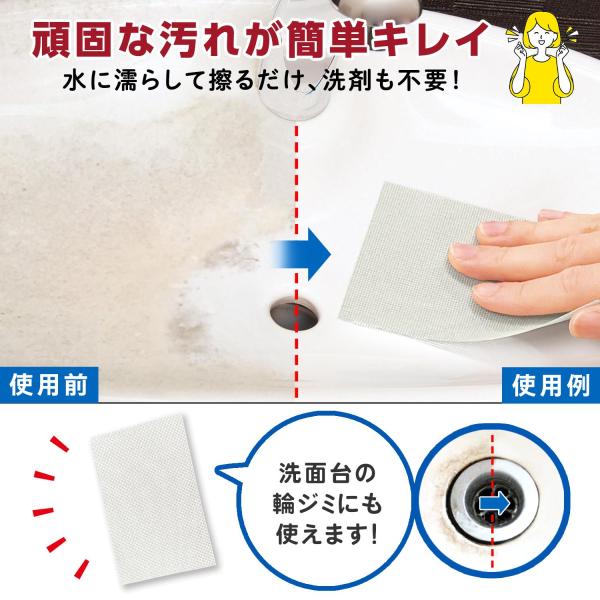 頑固な汚れが簡単キレイ
水に濡らして擦るだけ、洗剤も不要!

使用前

使用例

洗面台の輪ジミにも使えます!