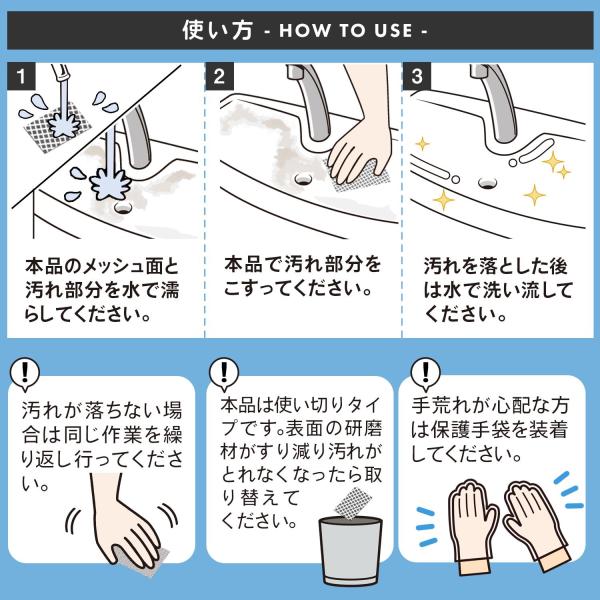 使い方 - HOW TO USE -

1

本品のメッシュ面と汚れ部分を水で濡らしてください。

2

本品で汚れ部分をこすってください。

3

汚れを落とした後は水で洗い流してください。

!

汚れが落ちない場合は同じ作業を繰り返し行ってください。

!

本品は使い切りタイプです。表面の研磨材がすり減り汚れがとれなくなったら取り替えてください。

!

手荒れが心配な方は保護手袋を装着してください。