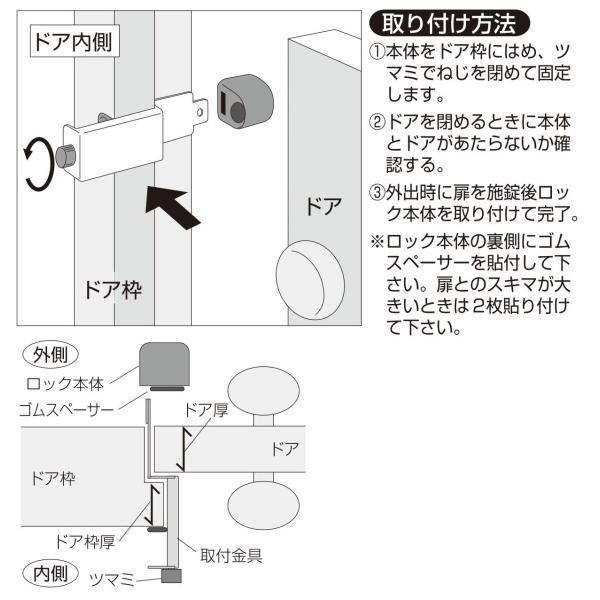 ドア内側

ドア

ドア枠

取り付け方法

①本体をドア枠にはめ、ツマミでねじを閉めて固定します。

②ドアを閉めるときに本体とドアがあたらないか確認する。

③外出時に扉を施錠後ロック本体を取り付けて完了。

※ロック本体の裏側にゴムスペーサーを貼付して下さい。扉とのスキマが大きいときは2枚貼り付けて下さい。

外側

ロック本体

ゴムスペーサー

ドア厚

ドア

ドア枠

ドア枠厚

取付金具

内側

ツマミ