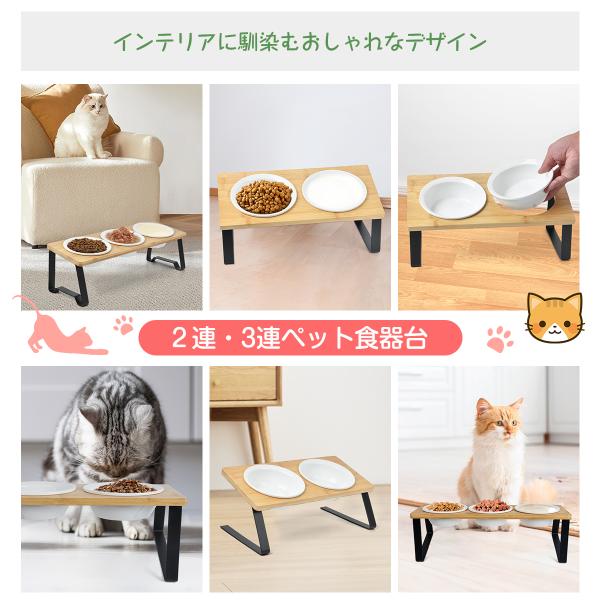 インテリアに馴染むおしゃれなデザイン

2連・3連ペット食器台