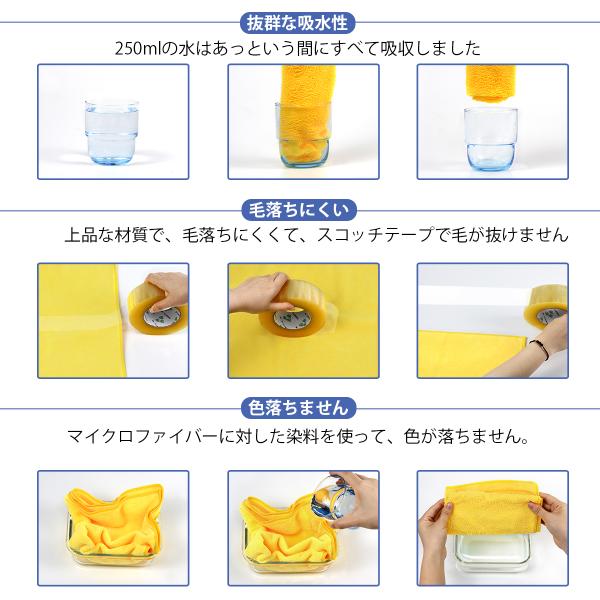 抜群な吸水性

250mlの水はあっという間にすべて吸収しました

毛落ちにくい

上品な材質で、毛落ちにくくて、スコッチテープで毛が抜けません

色落ちません

マイクロファイバーに対した染料を使って、色が落ちません。