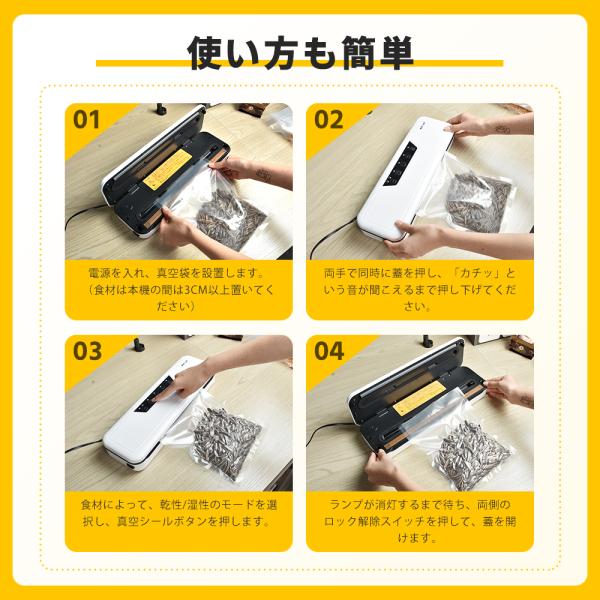 使い方も簡単

01

電源を入れ、真空袋を設置します。（食材は本機の間は3CM以上置いてください）

02

両手で同時に蓋を押し、「カチッ」という音が聞こえるまで押し下げてください。

03

食材によって、乾性/湿性のモードを選択し、真空シールボタンを押します。

04

ランプが消灯するまで待ち、両側のロック解除スイッチを押して、蓋を開けます。