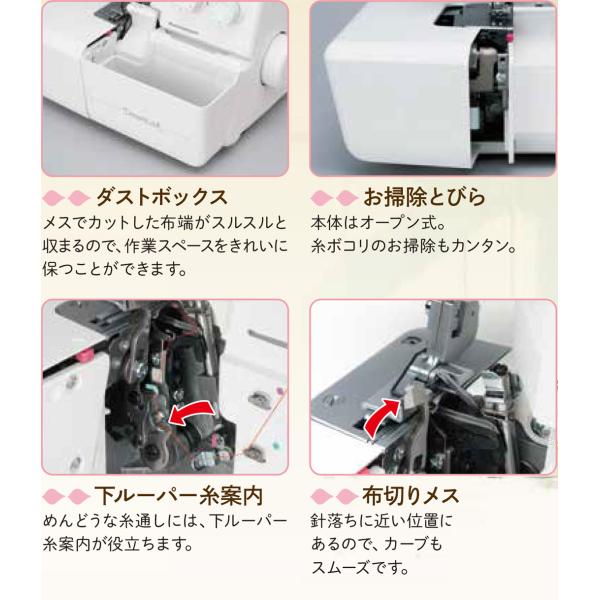 ダストボックス
メスでカットした布端がスルスルと収まるので、作業スペースをきれいに保つことができます。

お掃除とびら
本体はオープン式。
糸ボコリのお掃除もカンタン。

下ルーパー糸案内
めんどうな糸通しには、下ルーパー糸案内が役立ちます。

布切りメス
針落ちに近い位置にあるので、カーブもスムーズです。