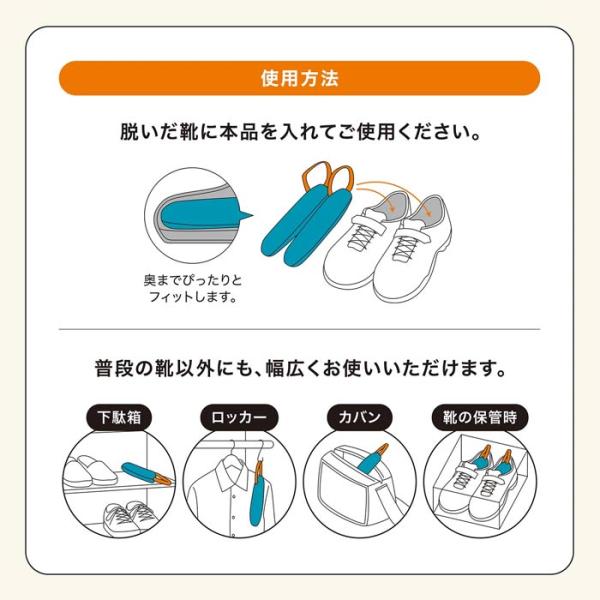 使用方法

脱いだ靴に本品を入れてご使用ください。

奥までぴったりとフィットします。

普段の靴以外にも、幅広くお使いいただけます。

下駄箱

ロッカー

カバン

靴の保管時