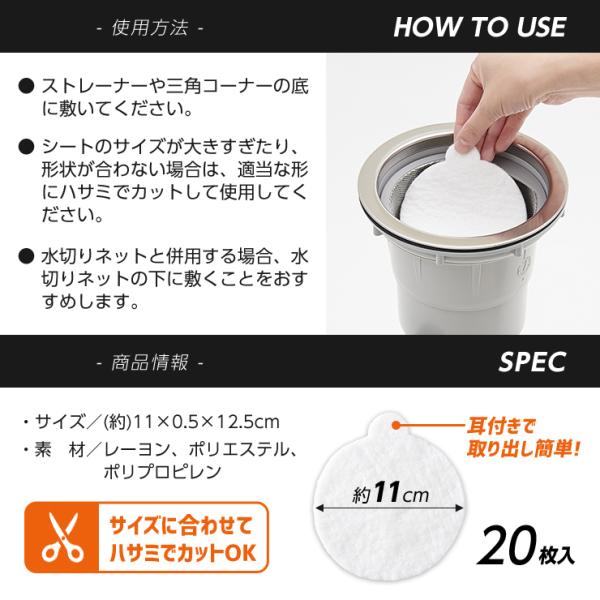 - 使用方法 - HOW TO USE

● ストレーナーや三角コーナーの底に敷いてください。

● シートのサイズが大きすぎたり、形状が合わない場合は、適当な形にハサミでカットして使用してください。

● 水切りネットと併用する場合、水切りネットの下に敷くことをおすすめします。

- 商品情報 - SPEC

・サイズ／(約)11×0.5×12.5cm
・素　材／レーヨン、ポリエステル、ポリプロピレン

サイズに合わせて
ハサミでカットOK

耳付きで
取り出し簡単!

約11cm

20枚入