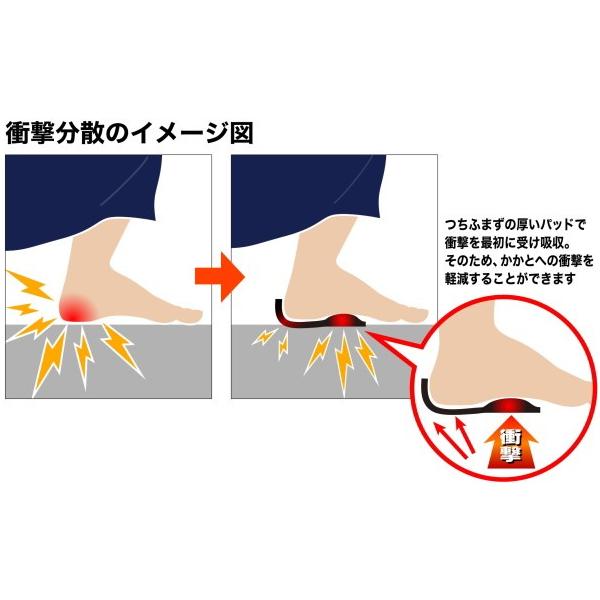 衝撃分散のイメージ図

つちふまずの厚いパッドで衝撃を最初に受け吸収。そのため、かかとへの衝撃を軽減することができます

衝撃