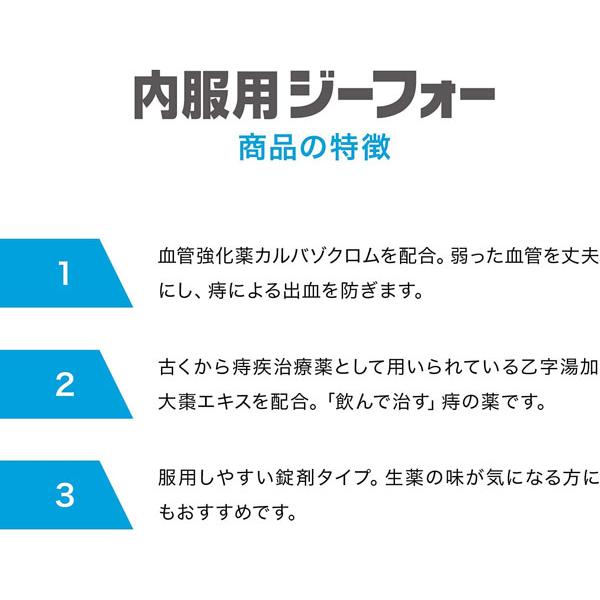 内服用ジーフォー
商品の特徴

1

血管強化薬カルバゾクロムを配合。弱った血管を丈夫にし、痔による出血を防ぎます。

2

古くから痔疾治療薬として用いられている乙字湯加大棗エキスを配合。「飲んで治す」痔の薬です。

3

服用しやすい錠剤タイプ。生薬の味が気になる方にもおすすめです。