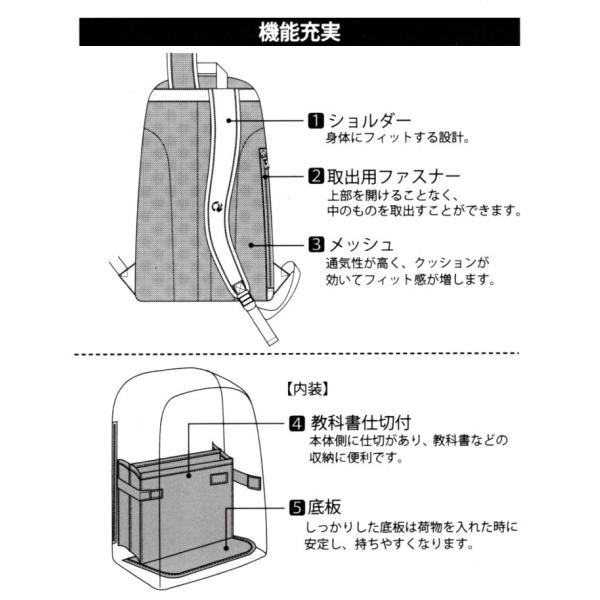 機能充実

1 ショルダー
身体にフィットする設計。

2 取出用ファスナー
上部を開けることなく、中のものを取出すことができます。

3 メッシュ
通気性が高く、クッションが効いてフィット感が増します。

【内装】

4 教科書仕切付
本体側に仕切があり、教科書などの収納に便利です。

5 底板
しっかりした底板は荷物を入れた時に安定し、持ちやすくなります。