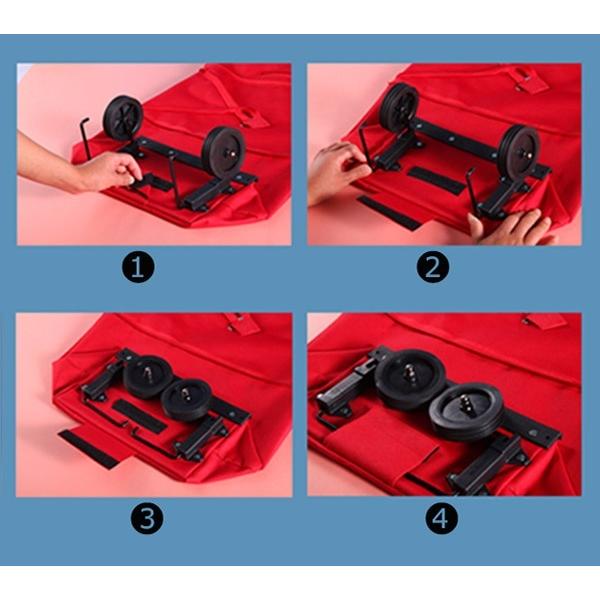 1

2

3

4