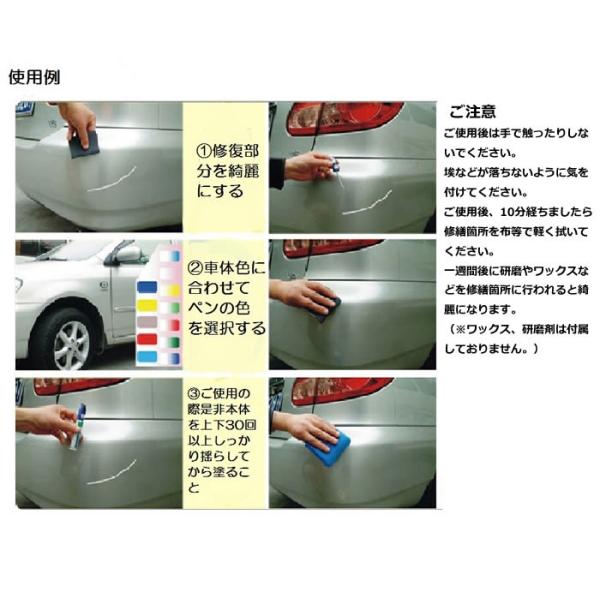 使用例

①修復部分を綺麗にする

②車体色に合わせてペンの色を選択する

③ご使用の際是非本体を上下30回以上しっかり揺らしてから塗ること

ご注意

ご使用後は手で触ったりしないでください。

埃などが落ちないように気を付けてください。

ご使用後、10分経ちましたら修繕箇所を布等で軽く拭いてください。

一週間後に研磨やワックスなどを修繕箇所に行われると綺麗になります。

（※ワックス、研磨剤は付属しておりません。）