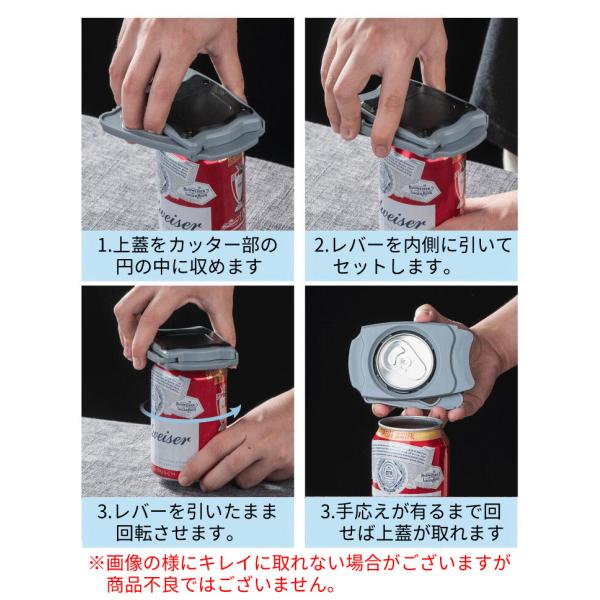 weiser

1.上蓋をカッター部の円の中に収めます

weiser

2.レバーを内側に引いてセットします。

weiser

3.レバーを引いたまま回転させます。

3.手応えが有るまで回せば上蓋が取れます

※画像の様にキレイに取れない場合がございますが商品不良ではございません。