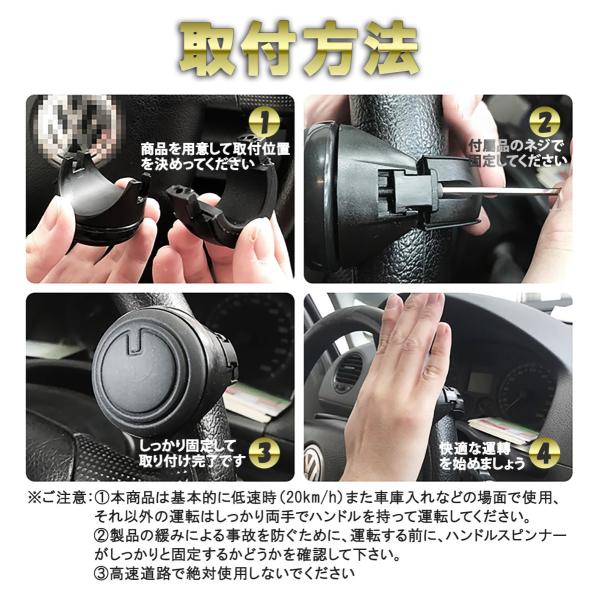 取付方法

1
商品を用意して取付位置を決めってください

2
付属品のネジで固定してください

3
しっかり固定して取り付け完了です

4
快適な運転を始めましょう

※ご注意：①本商品は基本的に低速時（20km/h）また車庫入れなどの場面で使用、それ以外の運転はしっかり両手でハンドルを持って運転してください。
②製品の緩みによる事故を防ぐために、運転する前に、ハンドルスピンナーがしっかりと固定するかどうかを確認して下さい。
③高速道路で絶対使用しないでください